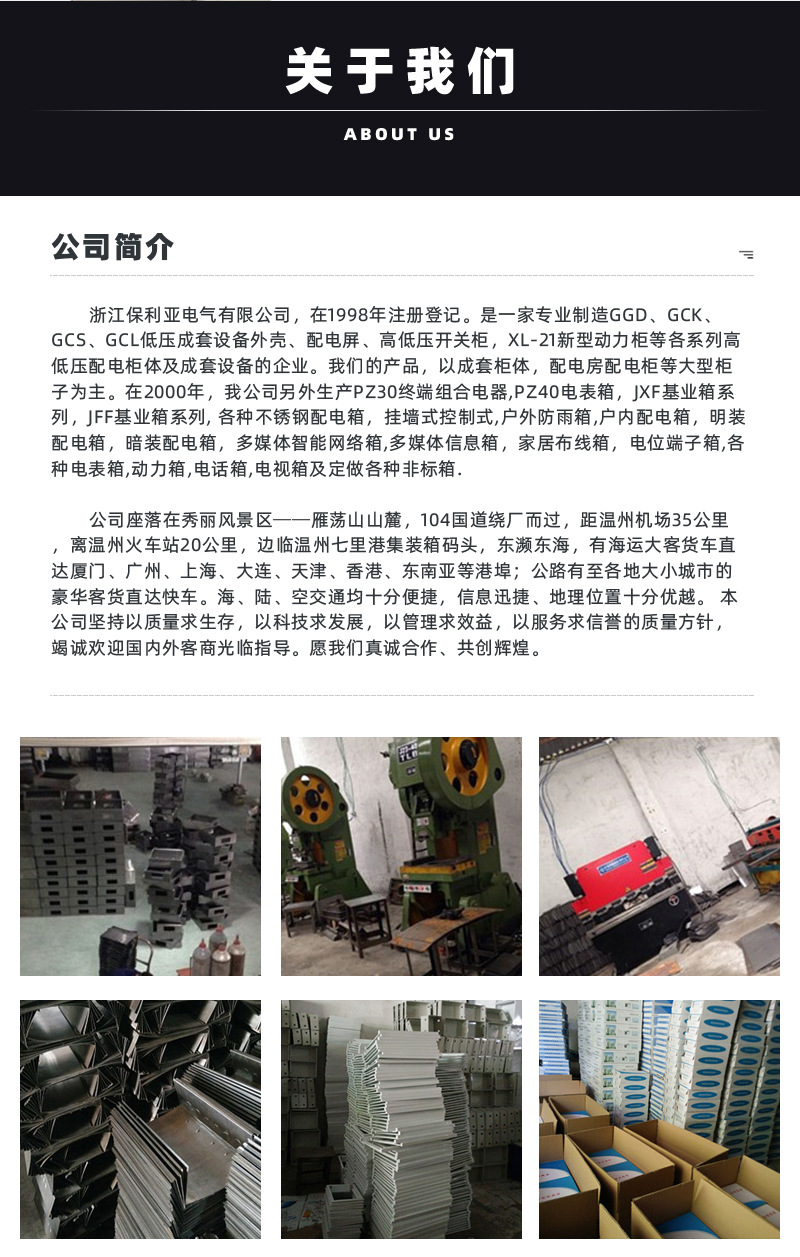 关于我们

ABOUT US

公司简介

浙江保利亚电气有限公司，在1998年注册登记。是一家专业制造GGD、GCK、GCS、GCL低压成套设备外壳、配电屏、高低压开关柜，XL-21新型动力柜等各系列高低压配电柜体及成套设备的企业。我们的产品，以成套柜体，配电房配电柜等大型柜子为主。在2000年，我公司另外生产PZ30终端组合电器,PZ40电表箱，JXF基业箱系列，JFF基业箱系列, 各种不锈钢配电箱，挂墙式控制式,户外防雨箱,户内配电箱，明装配电箱，暗装配电箱，多媒体智能网络箱,多媒体信息箱，家居布线箱，电位端子箱,各种电表箱,动力箱,电话箱,电视箱及定做各种非标箱.

公司座落在秀丽风景区——雁荡山山麓，104国道绕厂而过，距温州机场35公里，离温州火车站20公里，边临温州七里港集装箱码头，东濒东海，有海运大客货车直达厦门、广州、上海、大连、天津、香港、东南亚等港埠；公路有至各地大小城市的豪华客货直达快车。海、陆、空交通均十分便捷，信息迅捷、地理位置十分优越。 本公司坚持以质量求生存，以科技求发展，以管理求效益，以服务求信誉的质量方针，竭诚欢迎国内外客商光临指导。愿我们真诚合作、共创辉煌。