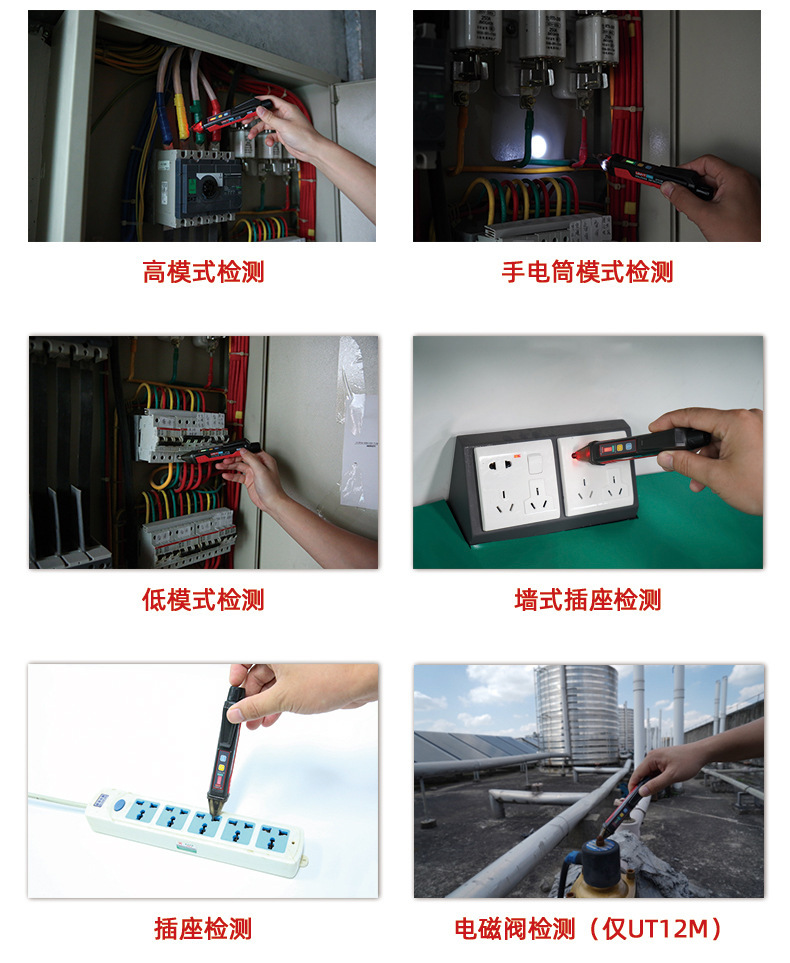 高模式检测

手电筒模式检测

低模式检测

墙式插座检测

插座检测

电磁阀检测（仅UT12M）