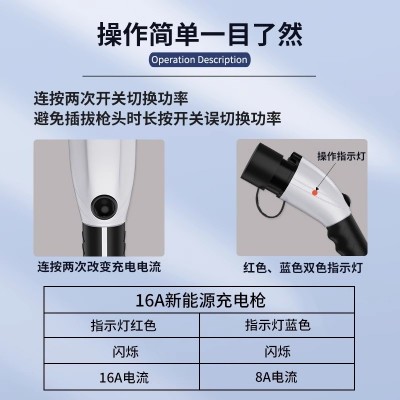 操作简单一目了然

Operation Description

连按两次开关切换功率
避免插拔枪头时长按开关误切换功率

连按两次改变充电电流

操作指示灯

红色、蓝色双色指示灯

| 16A新能源充电枪 | |
|---|---|
| 指示灯红色 | 指示灯蓝色 |
| 闪烁 | 闪烁 |
| 16A电流 | 8A电流 |