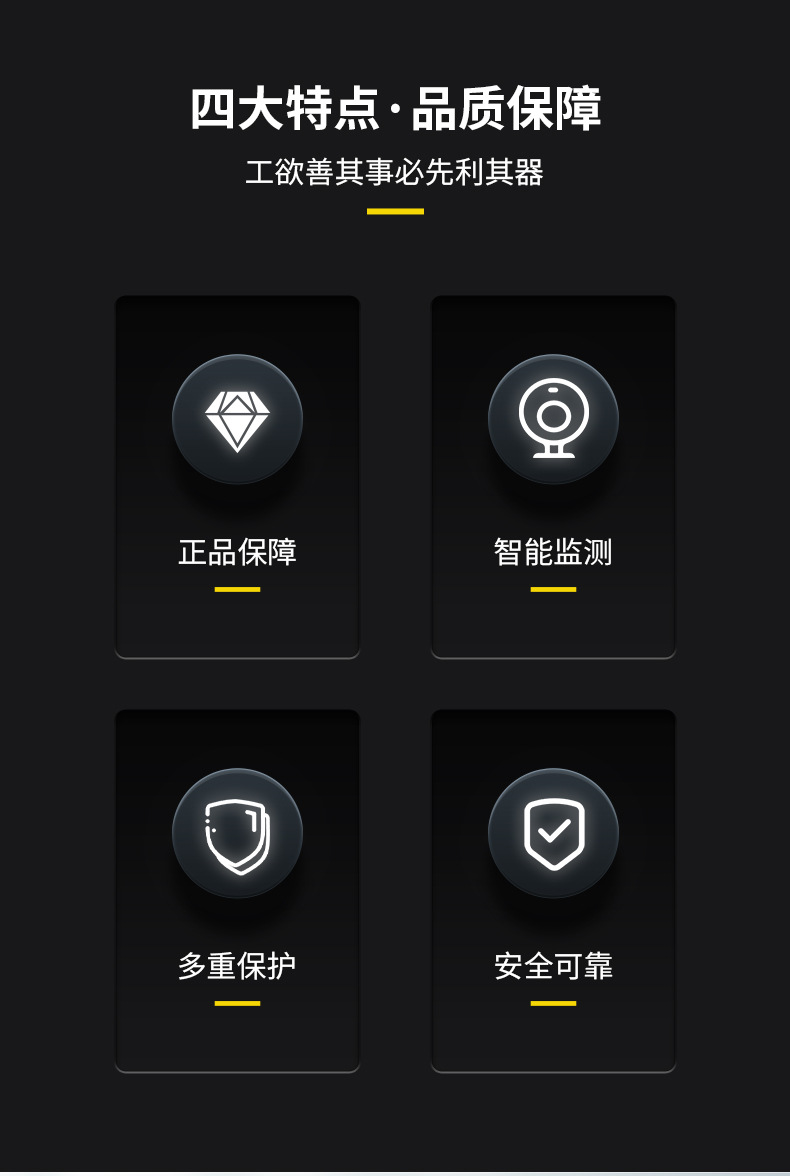 四大特点·品质保障

工欲善其事必先利其器

正品保障

智能监测

多重保护

安全可靠