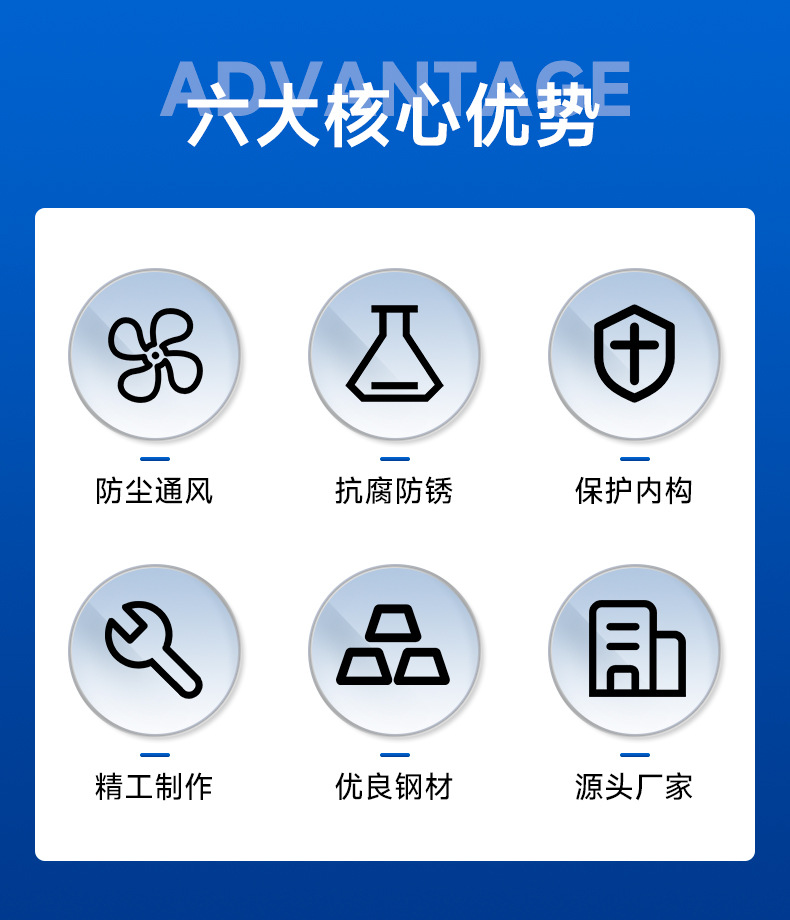 ADVANTAGE
六大核心优势

防尘通风

抗腐防锈

保护内构

精工制作

优良钢材

源头厂家