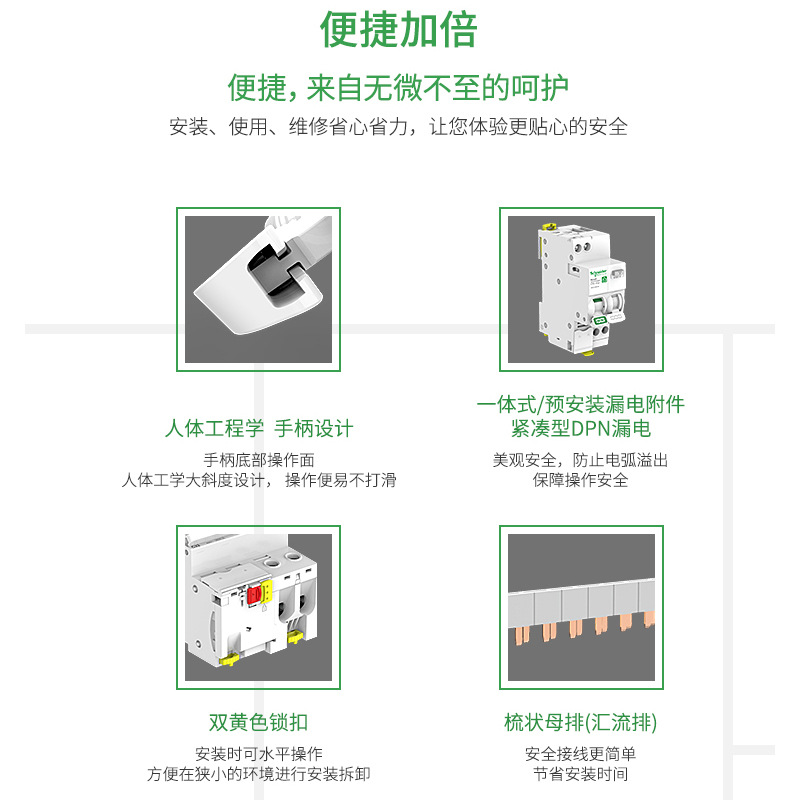 便捷加倍

便捷，来自无微不至的呵护

安装、使用、维修省心省力，让您体验更贴心的安全

人体工程学 手柄设计

手柄底部操作面
人体工学大斜度设计，操作便易不打滑

一体式/预安装漏电附件
紧凑型DPN漏电

美观安全，防止电弧溢出
保障操作安全

双黄色锁扣

安装时可水平操作
方便在狭小的环境进行安装拆卸

梳状母排(汇流排)

安全接线更简单
节省安装时间