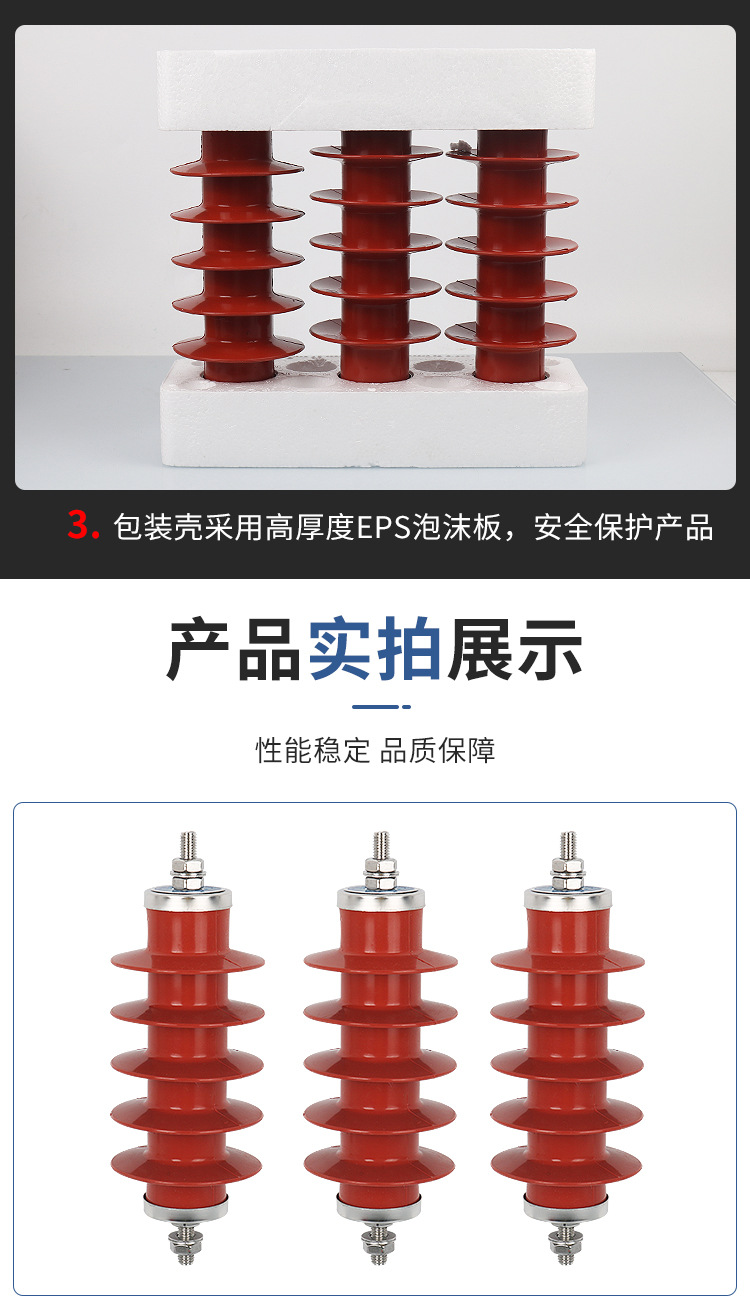 3. 包装壳采用高厚度EPS泡沫板，安全保护产品

产品实拍展示

性能稳定 品质保障